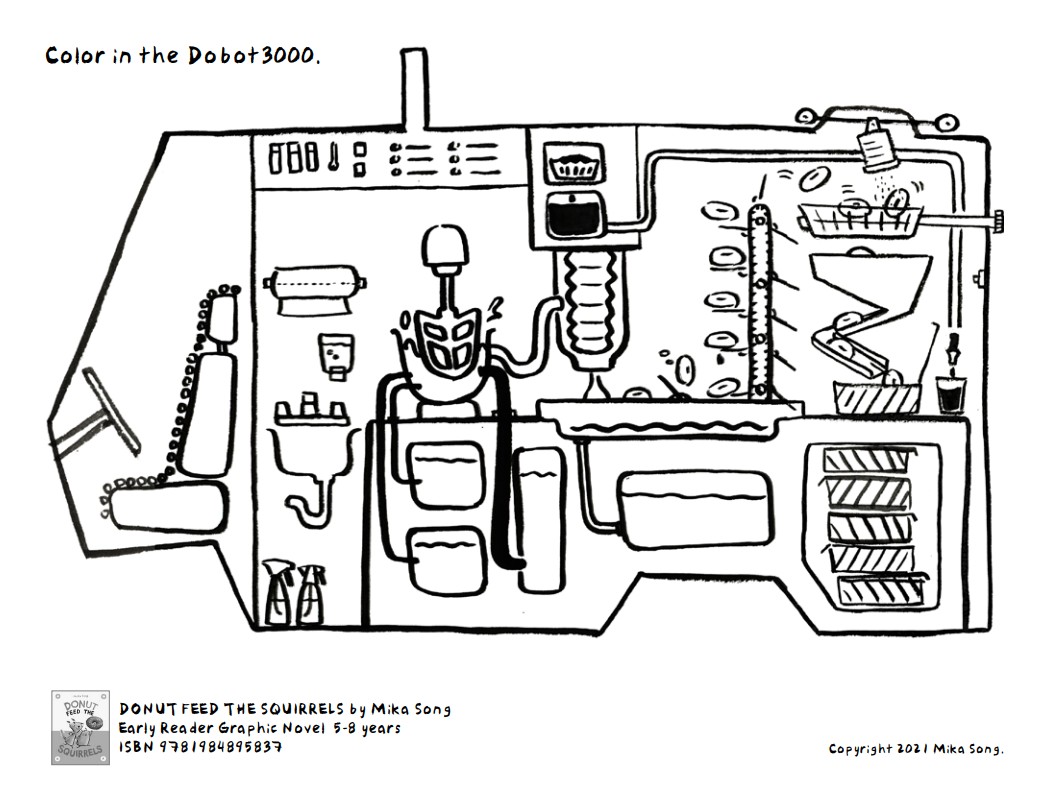 Color in the Dobot3000.

DONUT FEED THE SQUIRRELS

DONUT FEED THE SQUIRRELS by Mika Song
Early Reader Graphic Novel 5-8 years
ISBN 9781984895837

Copyright 2021 Mika Song.